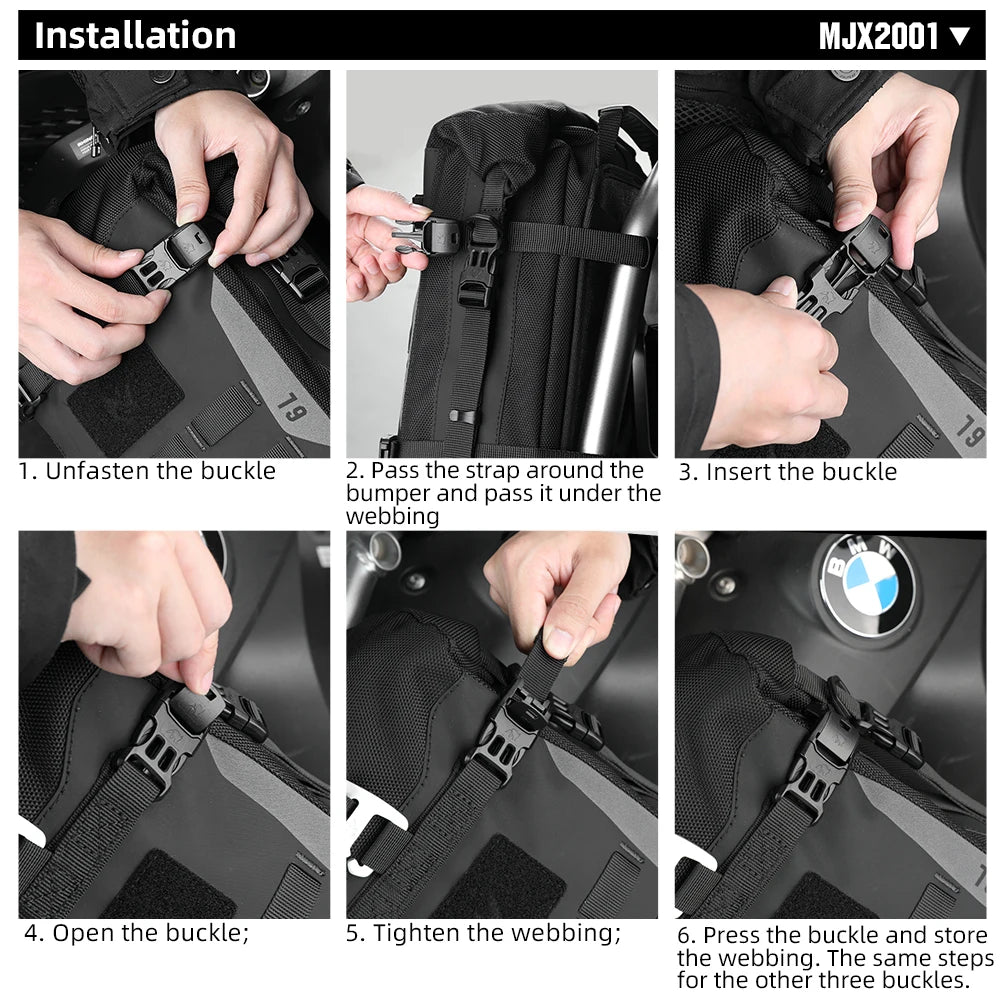 Installation

MJX2001 ▼

19

1. Unfasten the buckle

2. Pass the strap around the bumper and pass it under the webbing

19

3. Insert the buckle

4. Open the buckle;

5. Tighten the webbing;

BMW

6. Press the buckle and store the webbing. The same steps for the other three buckles.