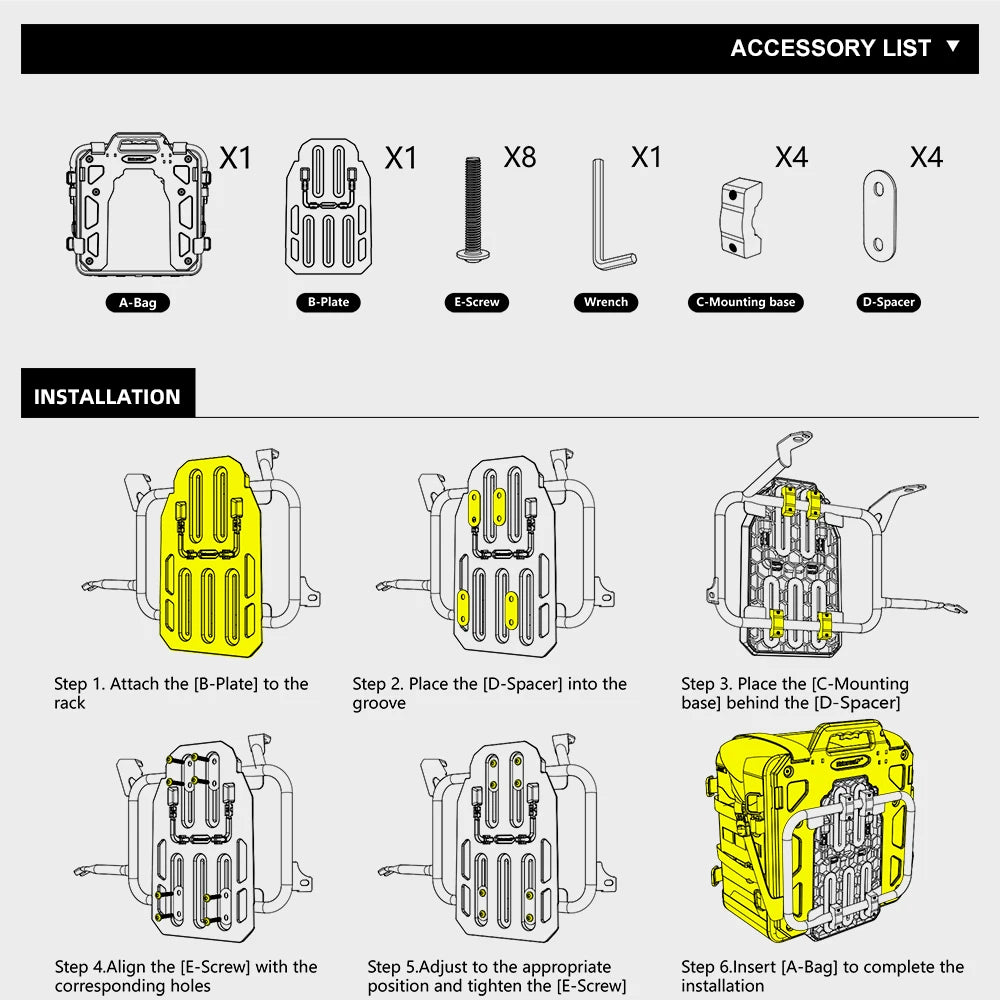 ACCESSORY LIST ▼

X1

A-Bag

X1

B-Plate

X8

E-Screw

X1

Wrench

X4

C-Mounting base

X4

D-Spacer

INSTALLATION

Step 1. Attach the [B-Plate] to the rack

Step 2. Place the [D-Spacer] into the groove

Step 3. Place the [C-Mounting base] behind the [D-Spacer]

Step 4.Align the [E-Screw] with the corresponding holes

Step 5.Adjust to the appropriate position and tighten the [E-Screw]

Step 6.Insert [A-Bag] to complete the installation